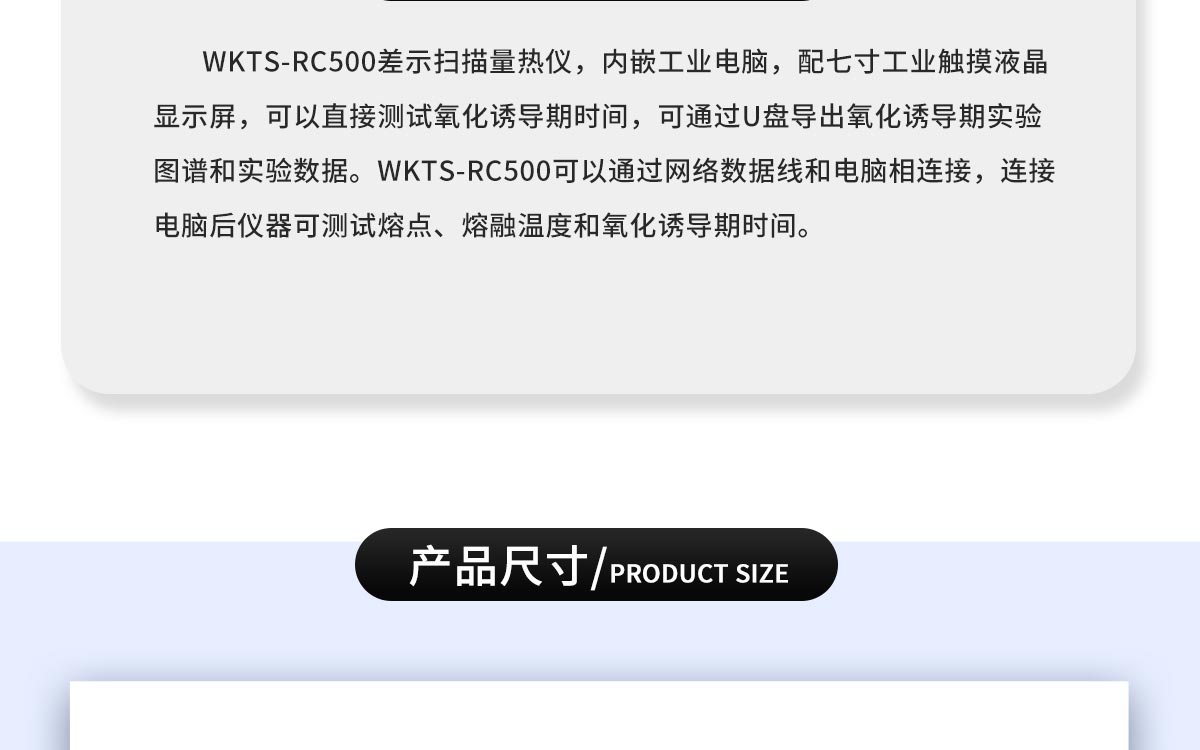 WKTS-RC500差示扫描量热仪，内嵌工业电脑，配七寸工业触摸液晶显示屏，可以直接测试氧化诱导期时间，可通过U盘导出氧化诱导期实验图谱和实验数据。WKTS-RC500可以通过网络数据线和电脑相连接，连接电脑后仪器可测试熔点、熔融温度和氧化诱导期时间。

产品尺寸/PRODUCT SIZE